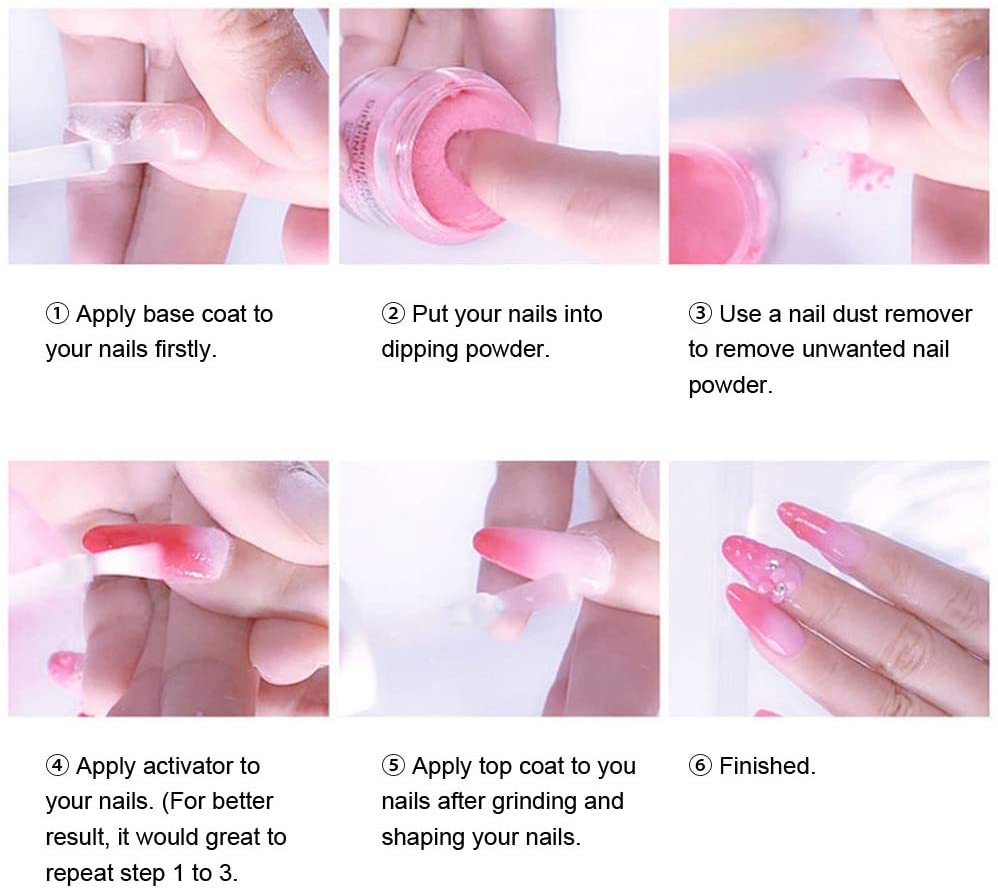 ① Apply base coat to your nails firstly.

② Put your nails into dipping powder.

③ Use a nail dust remover to remove unwanted nail powder.

④ Apply activator to your nails. (For better result, it would great to repeat step 1 to 3.

⑤ Apply top coat to you nails after grinding and shaping your nails.

⑥ Finished.